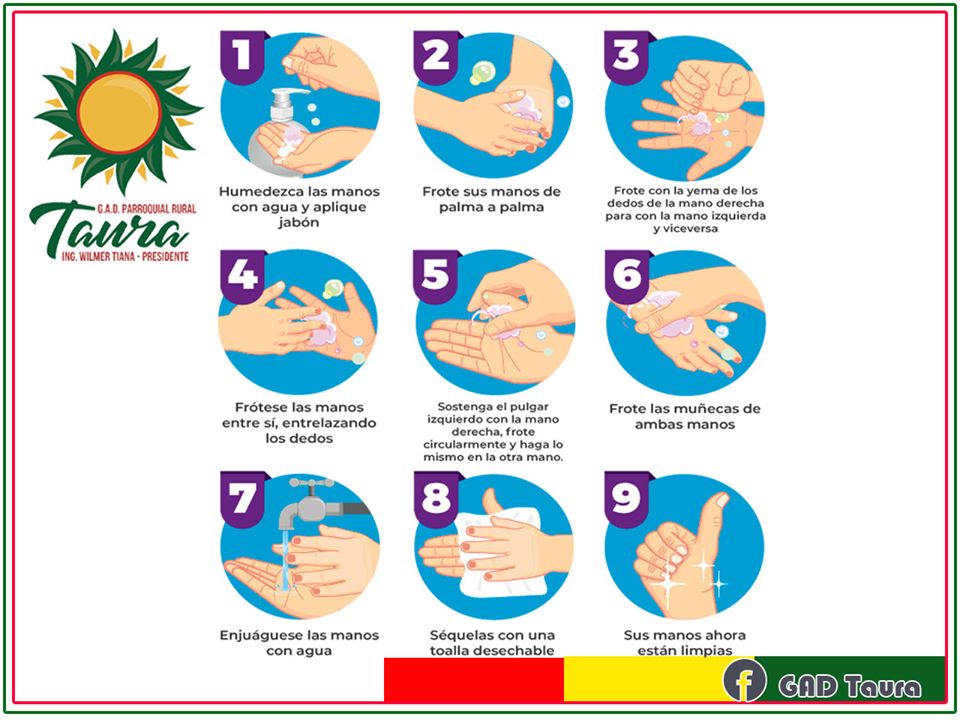 G.A.D. PARROQUIAL RURAL
Taura
ING. WILMER TIANA - PRESIDENTE

1
Humedezca las manos con agua y aplique jabón

2
Frote sus manos de palma a palma

3
Frote con la yema de los dedos de la mano derecha para con la mano izquierda y viceversa

4
Frótese las manos entre sí, entrelazando los dedos

5
Sostenga el pulgar izquierdo con la mano derecha, frote circularmente y haga lo mismo en la otra mano.

6
Frote las muñecas de ambas manos

7
Enjuáguese las manos con agua

8
Séquelas con una toalla desechable

9
Sus manos ahora están limpias

f GAD Taura